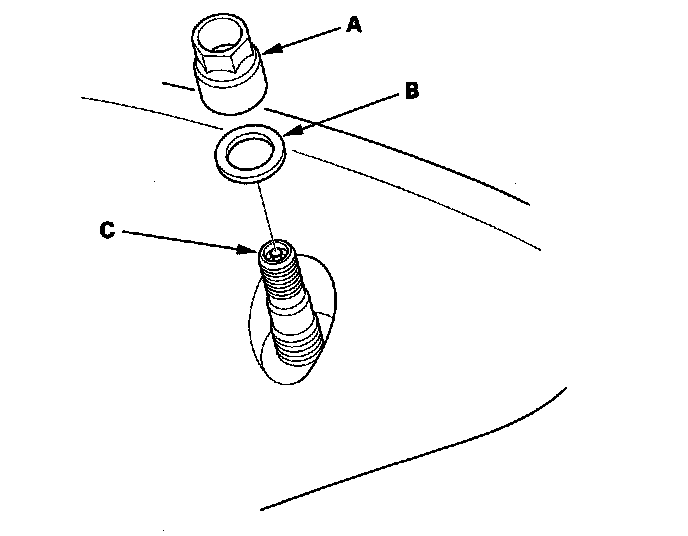 A
B
C