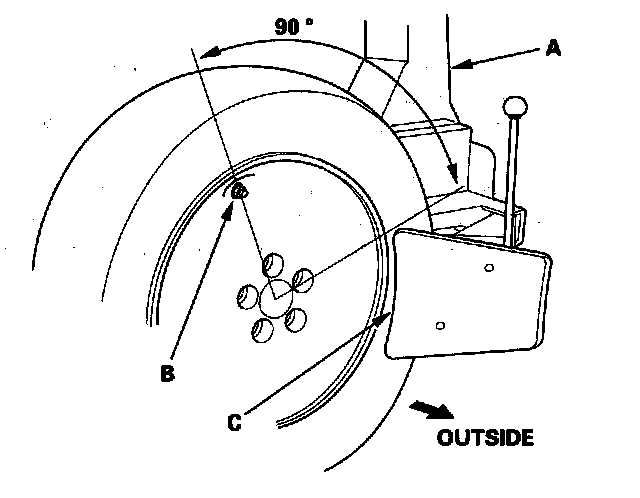 90 °
A
B
C
OUTSIDE