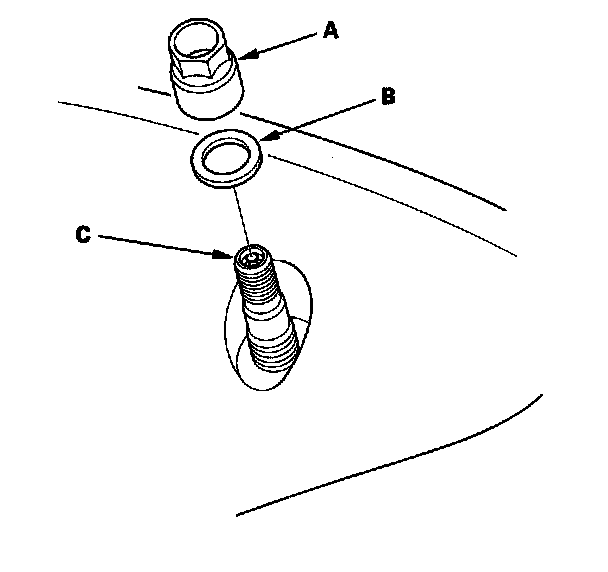 A
B
C