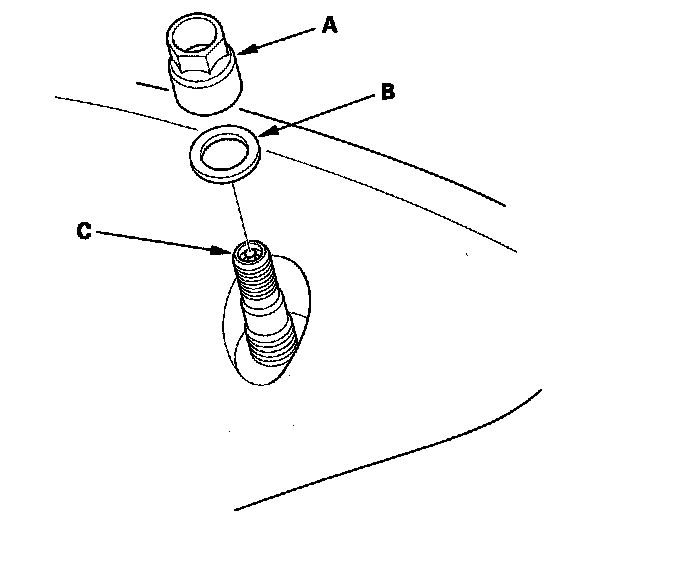 A

B

C