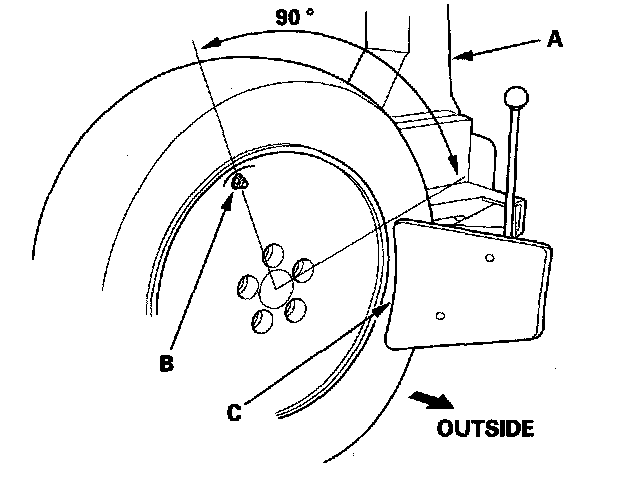 90 °

A

B

C

OUTSIDE