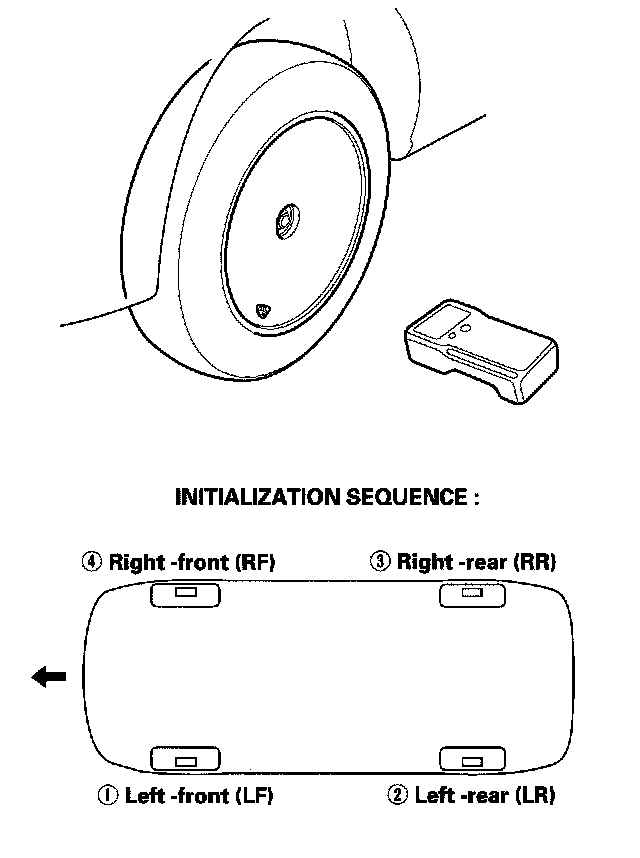 INITIALIZATION SEQUENCE :

④ Right -front (RF)

③ Right -rear (RR)

① Left -front (LF)

② Left -rear (LR)