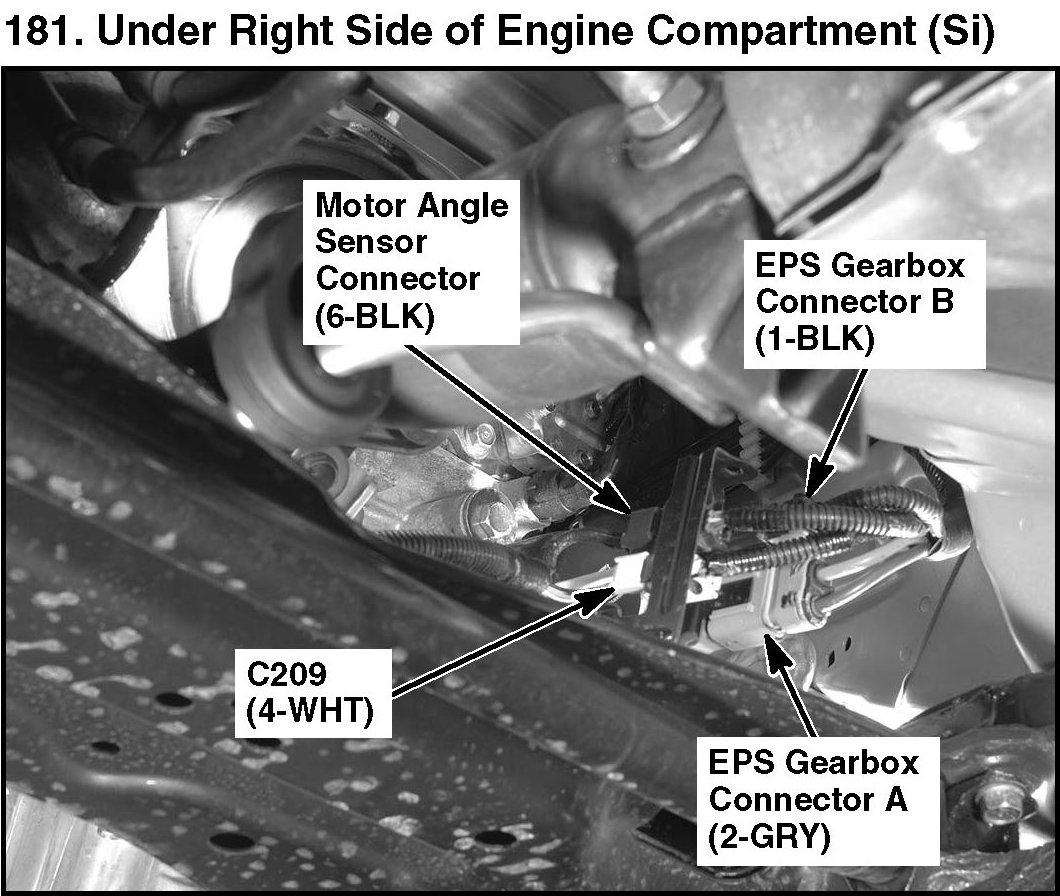 181. Under Right Side of Engine Compartment (Si)

Motor Angle Sensor Connector (6-BLK)

EPS Gearbox Connector B (1-BLK)

C209 (4-WHT)

EPS Gearbox Connector A (2-GRY)