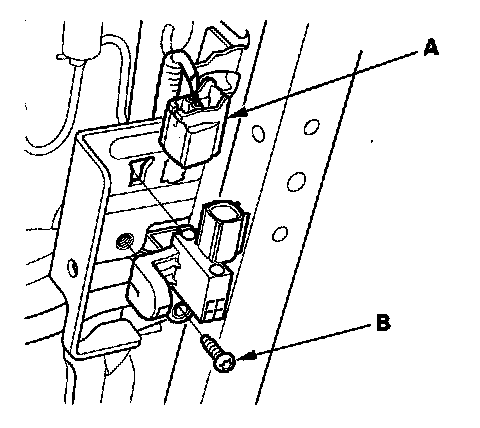 A

B