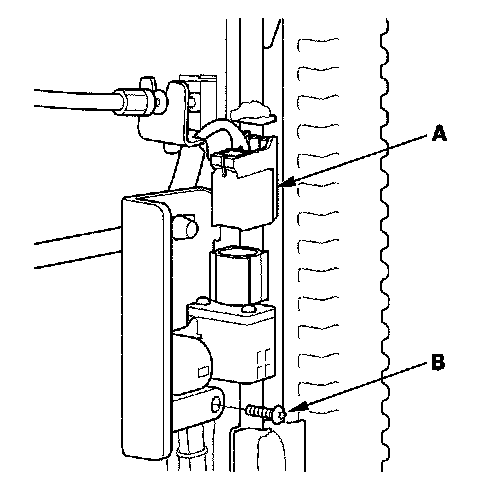 A

B