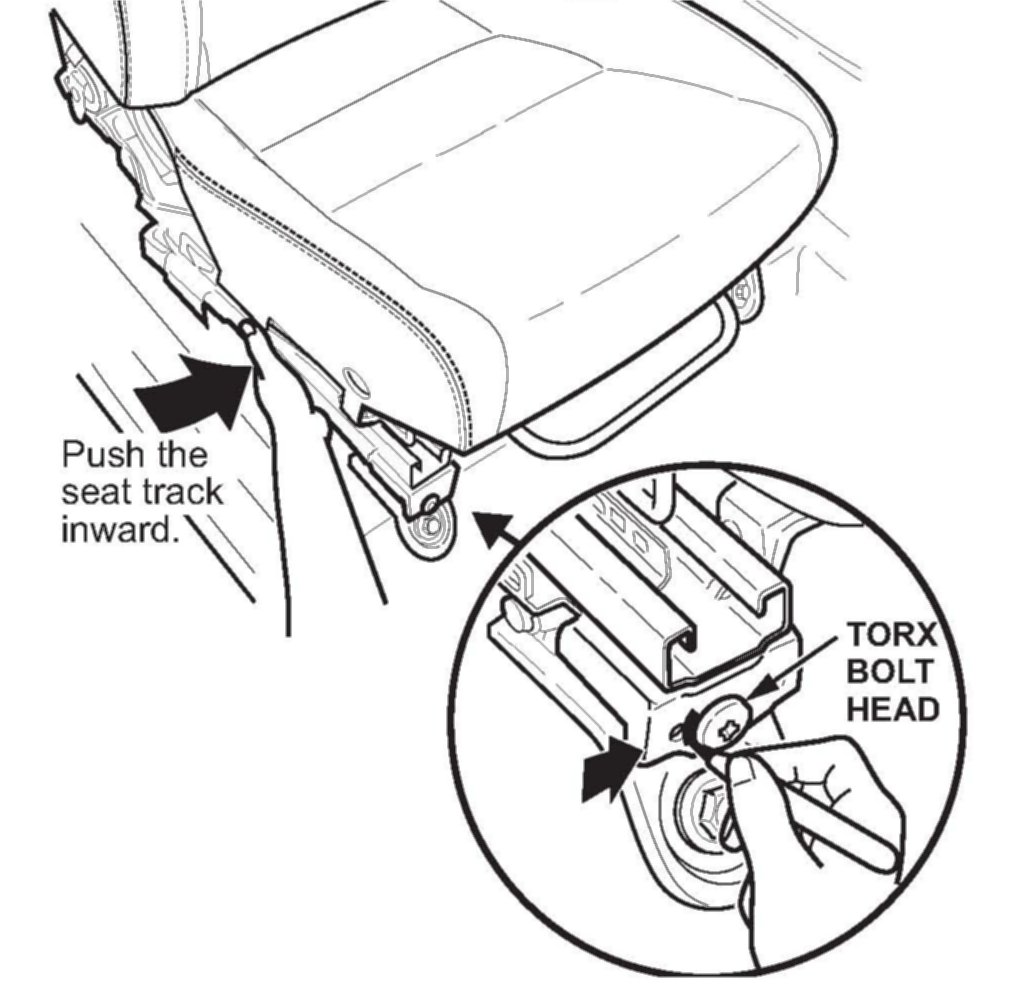 Push the seat track inward.

TORX BOLT HEAD