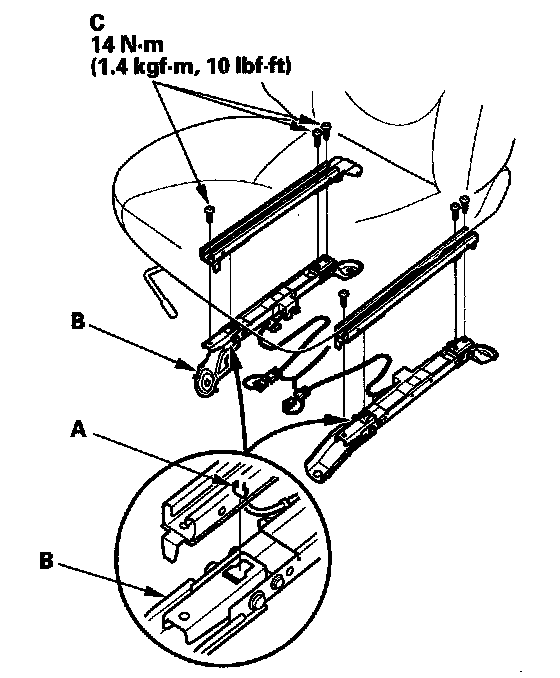 C
14 N·m
(1.4 kgf·m, 10 lbf·ft)

B

A

B