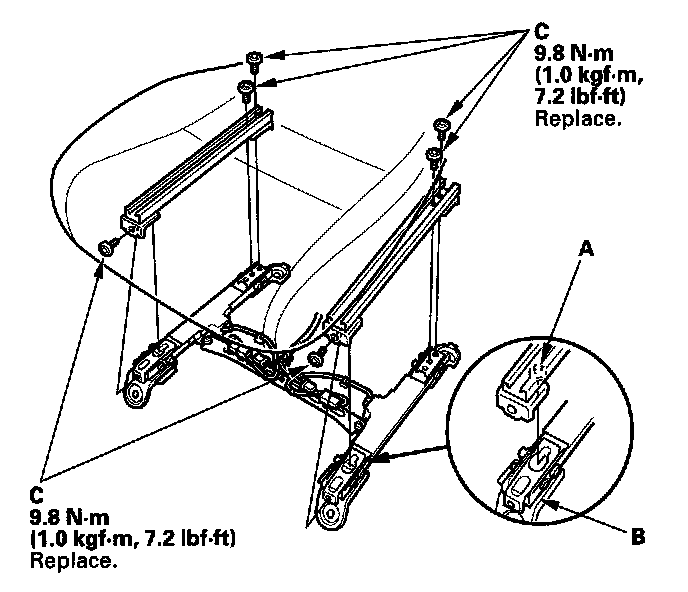 C
9.8 N·m
(1.0 kgf·m,
7.2 lbf·ft)
Replace.

A

C
9.8 N·m
(1.0 kgf·m, 7.2 lbf·ft)
Replace.

B