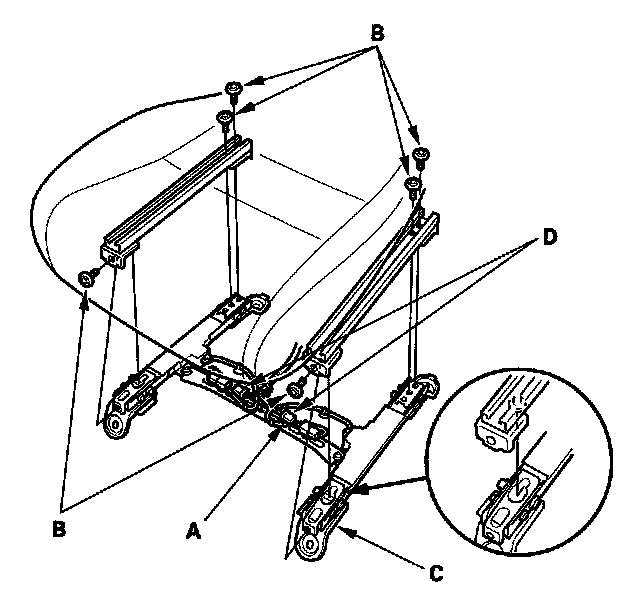 B
D
B
A
C