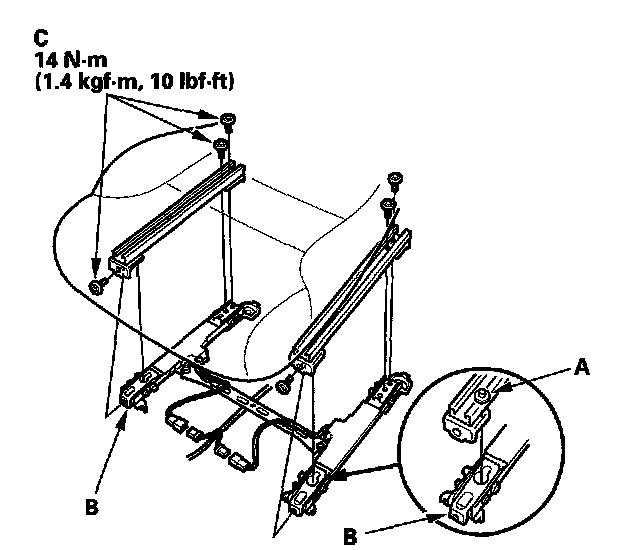 C
14 N·m
(1.4 kgf·m, 10 lbf·ft)

A

B

B