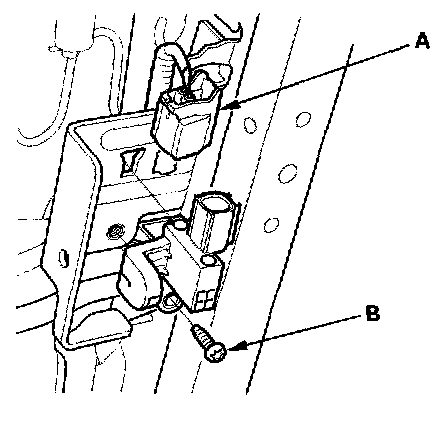 A

B