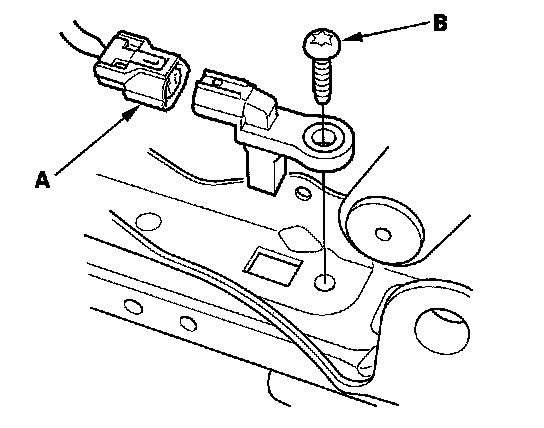 B

A