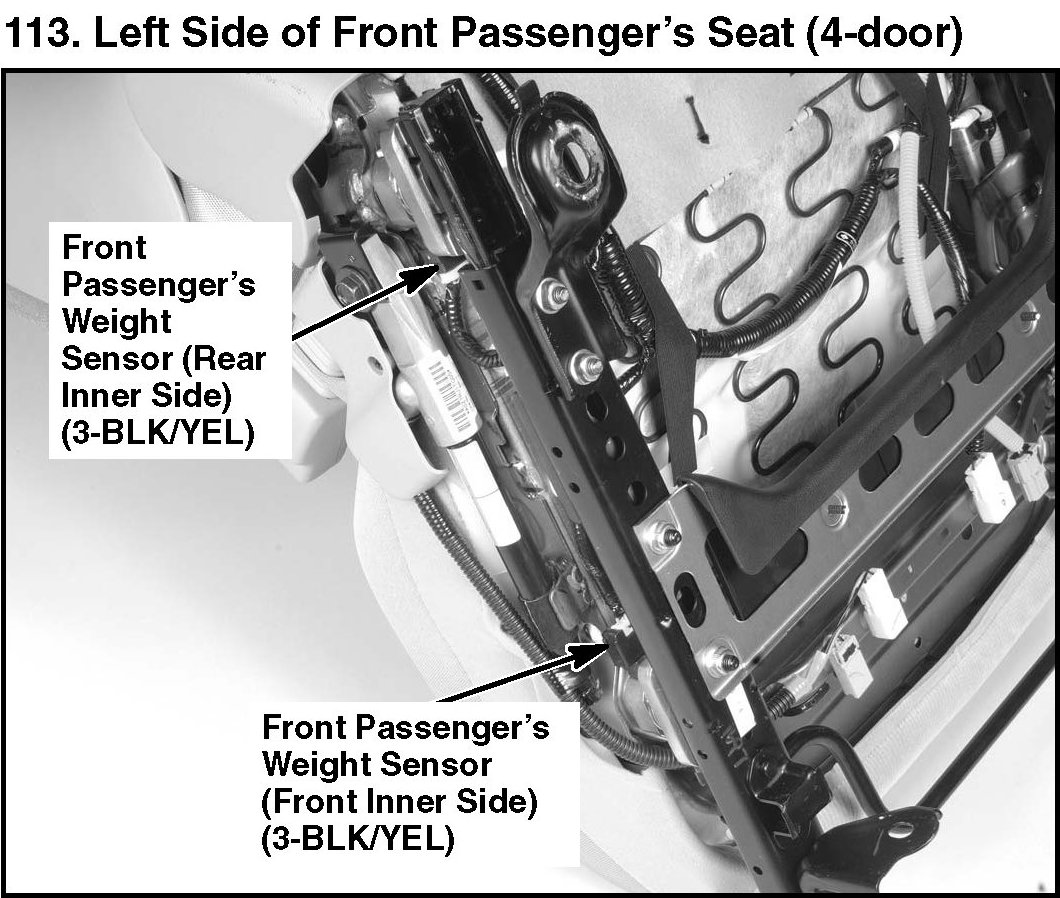 113. Left Side of Front Passenger's Seat (4-door)

Front Passenger's Weight Sensor (Rear Inner Side) (3-BLK/YEL)

Front Passenger's Weight Sensor (Front Inner Side) (3-BLK/YEL)