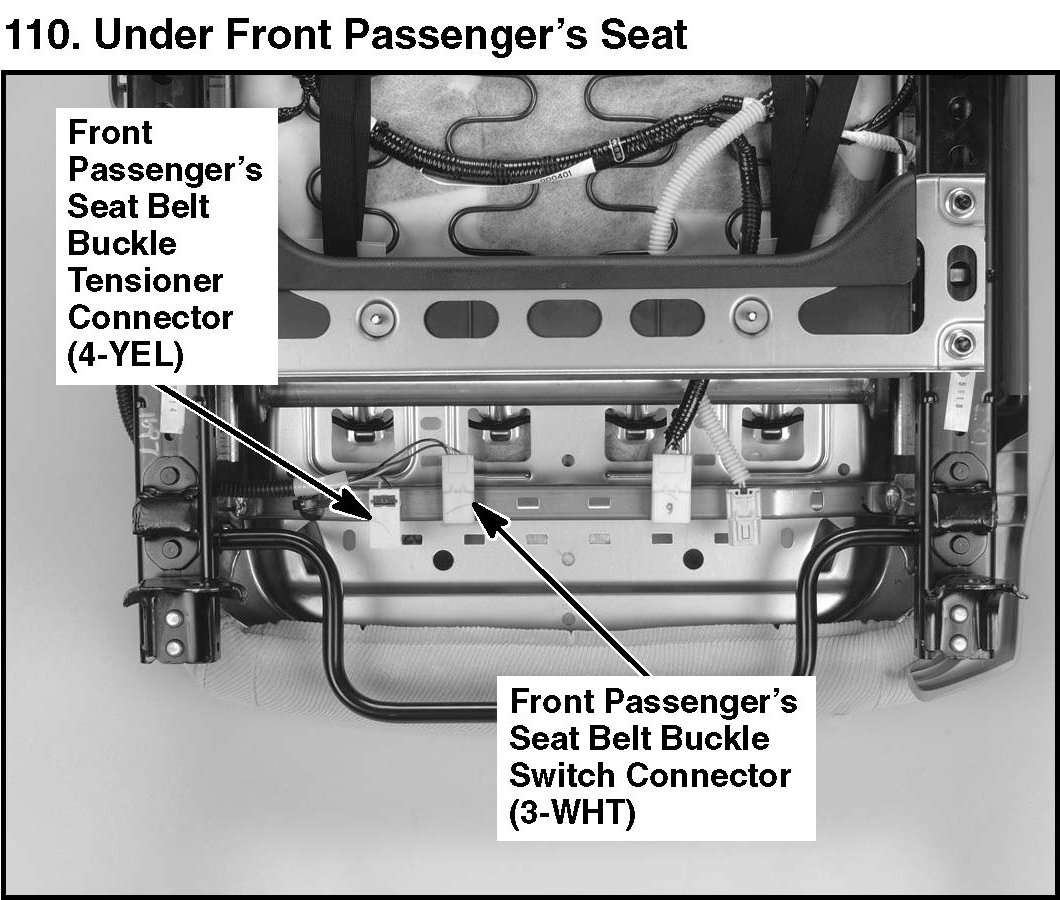 110. Under Front Passenger's Seat

Front Passenger's Seat Belt Buckle Tensioner Connector (4-YEL)

Front Passenger's Seat Belt Buckle Switch Connector (3-WHT)