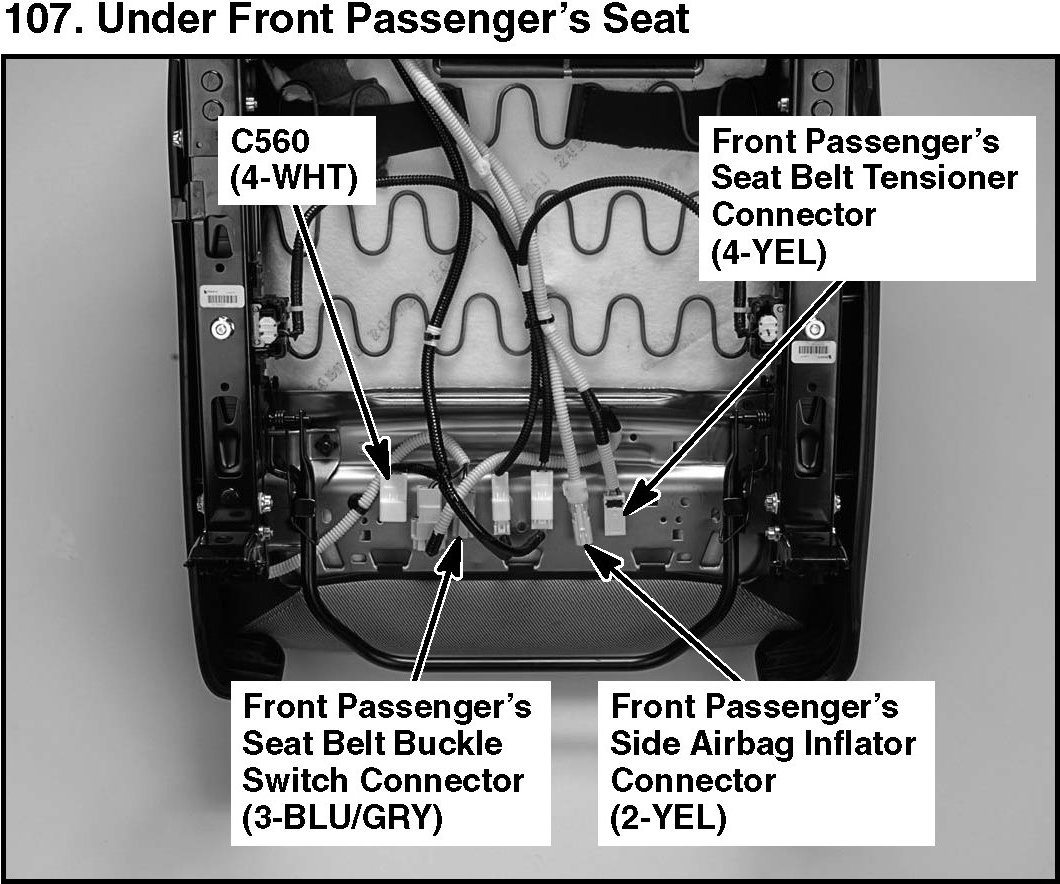 107. Under Front Passenger's Seat

C560
(4-WHT)

Front Passenger's
Seat Belt Tensioner
Connector
(4-YEL)

Front Passenger's
Seat Belt Buckle
Switch Connector
(3-BLU/GRY)

Front Passenger's
Side Airbag Inflator
Connector
(2-YEL)