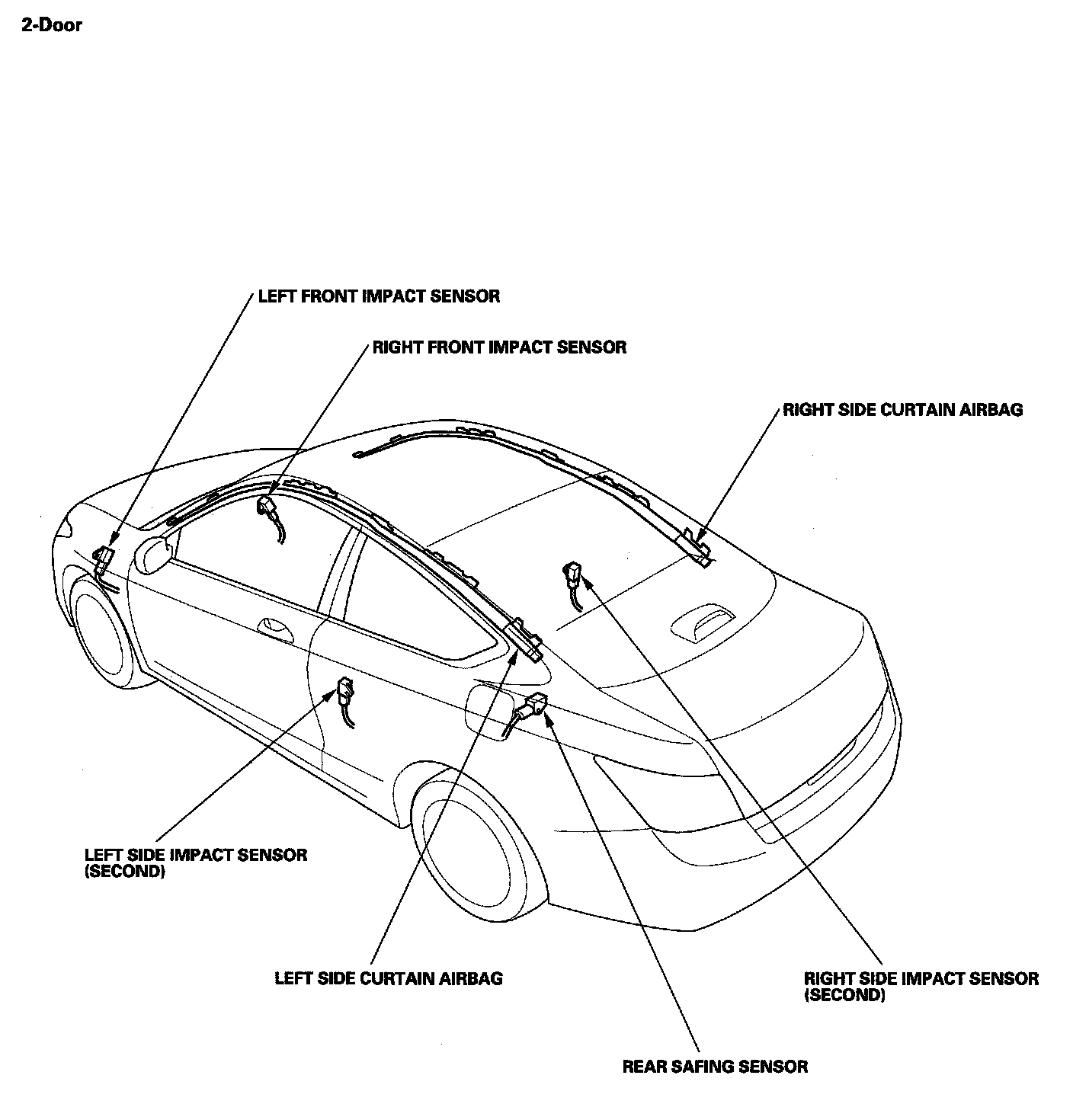 2-Door

LEFT FRONT IMPACT SENSOR

RIGHT FRONT IMPACT SENSOR

RIGHT SIDE CURTAIN AIRBAG

LEFT SIDE IMPACT SENSOR (SECOND)

LEFT SIDE CURTAIN AIRBAG

RIGHT SIDE IMPACT SENSOR (SECOND)

REAR SAFING SENSOR