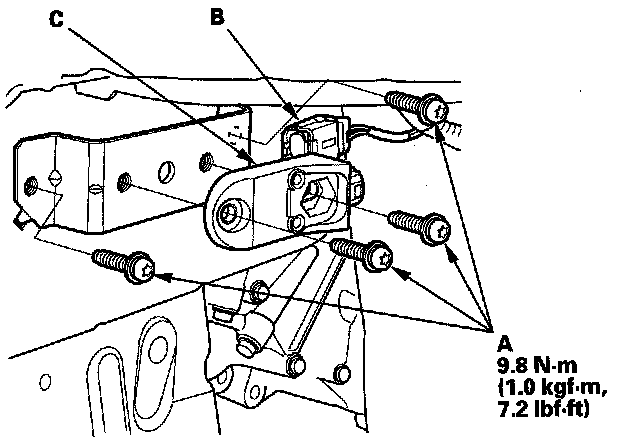 C
B
A
9.8 N·m
(1.0 kgf·m,
7.2 lbf·ft)