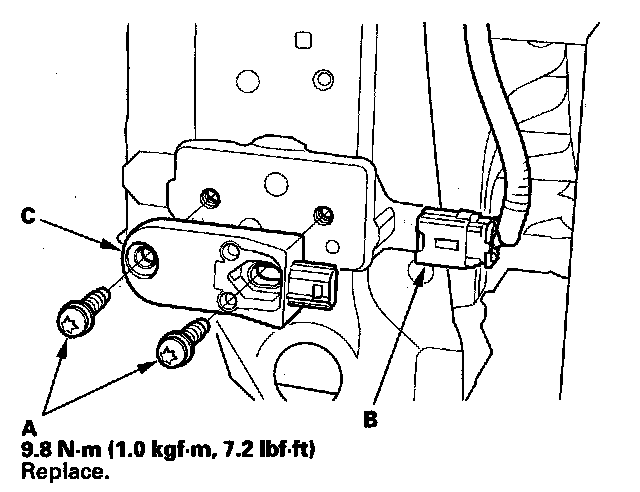 C

A
9.8 N·m (1.0 kgf·m, 7.2 lbf·ft)
Replace.

B