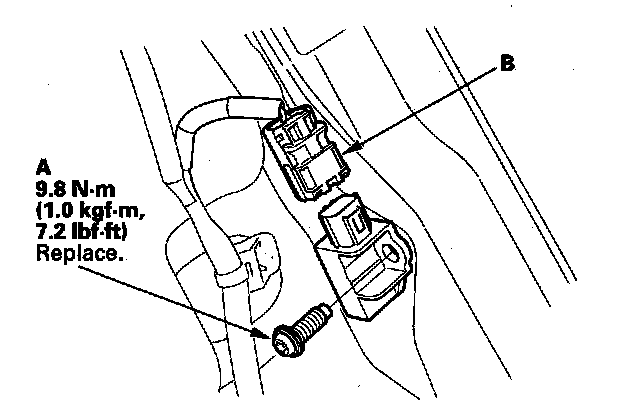 B

A
9.8 N·m
(1.0 kgf·m,
7.2 lbf·ft)
Replace.