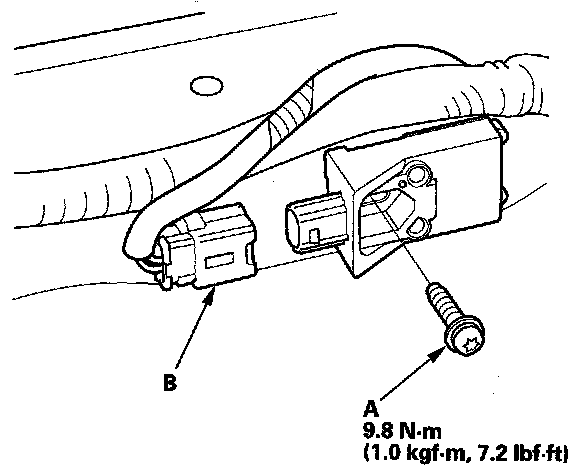 B

A
9.8 N·m
(1.0 kgf·m, 7.2 lbf·ft)