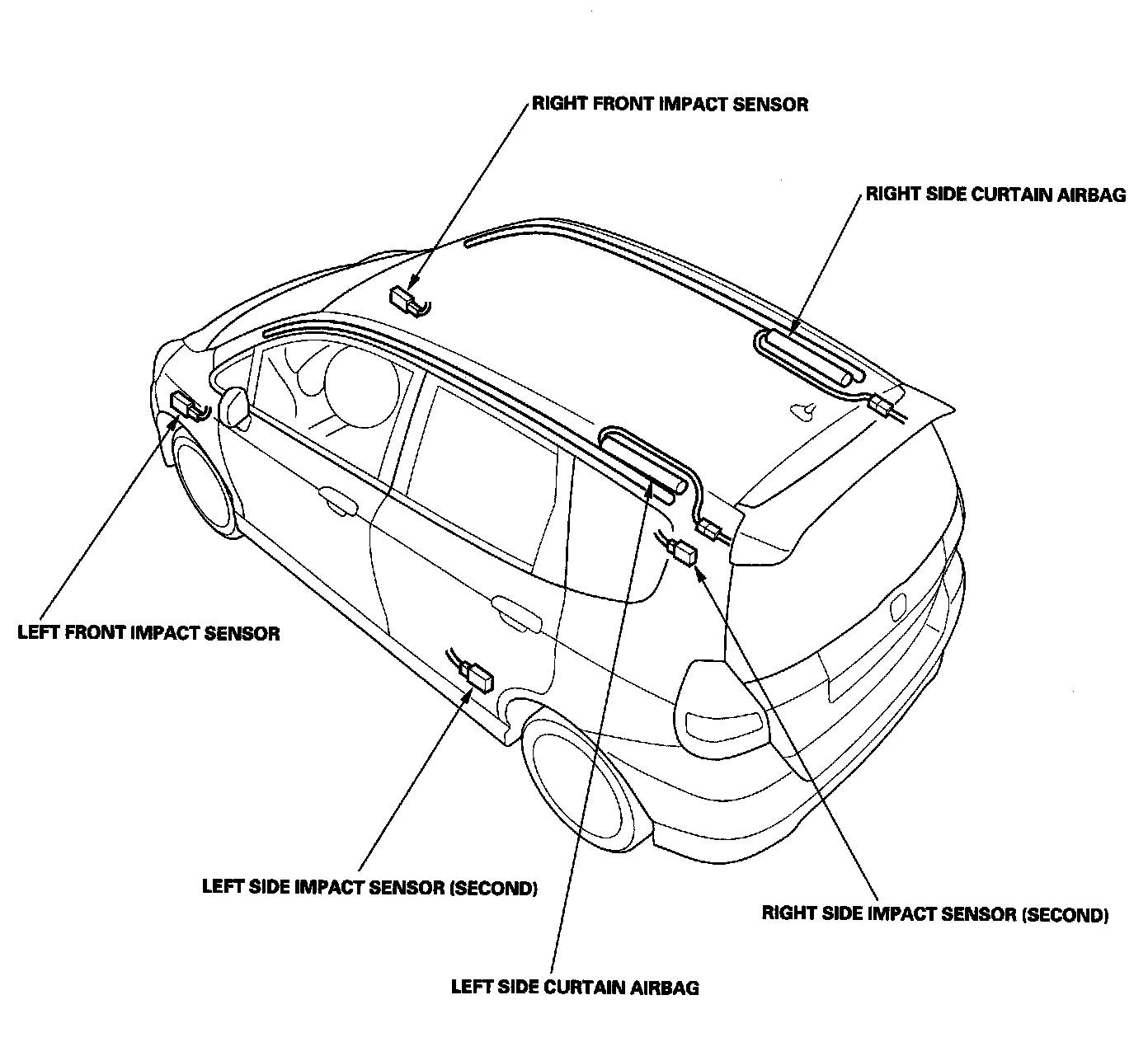 RIGHT FRONT IMPACT SENSOR

RIGHT SIDE CURTAIN AIRBAG

LEFT FRONT IMPACT SENSOR

LEFT SIDE IMPACT SENSOR (SECOND)

RIGHT SIDE IMPACT SENSOR (SECOND)

LEFT SIDE CURTAIN AIRBAG