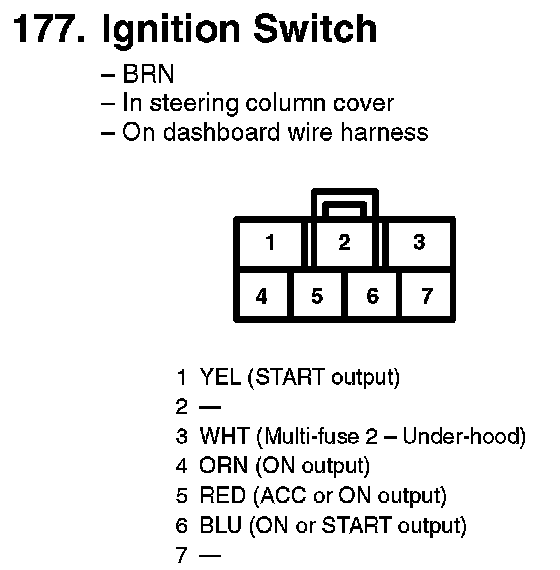 177. Ignition Switch

– BRN
– In steering column cover
– On dashboard wire harness

1
2
3
4
5
6
7

1 YEL (START output)
2 —
3 WHT (Multi-fuse 2 – Under-hood)
4 ORN (ON output)
5 RED (ACC or ON output)
6 BLU (ON or START output)
7 —