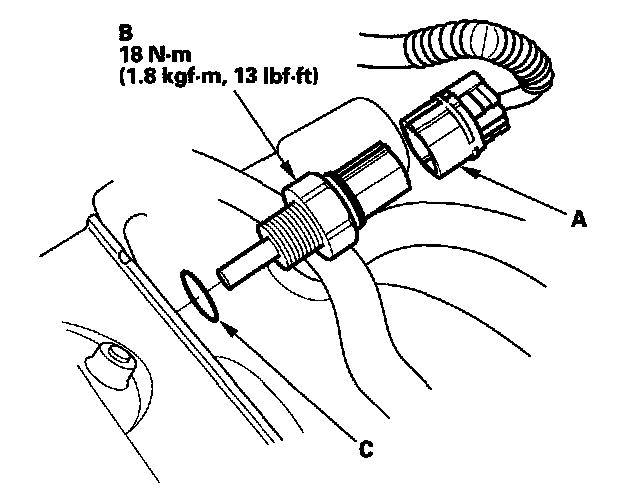 B
18 N·m
(1.8 kgf·m, 13 lbf·ft)

A

C