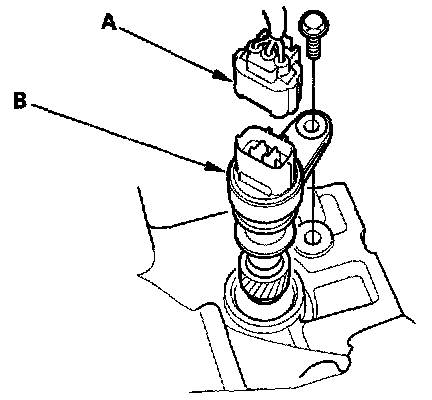 A
B