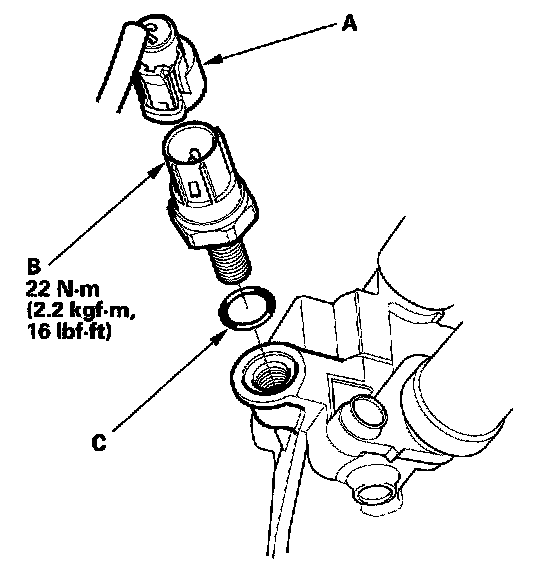 A

B
22 N·m
(2.2 kgf·m,
16 lbf·ft)

C