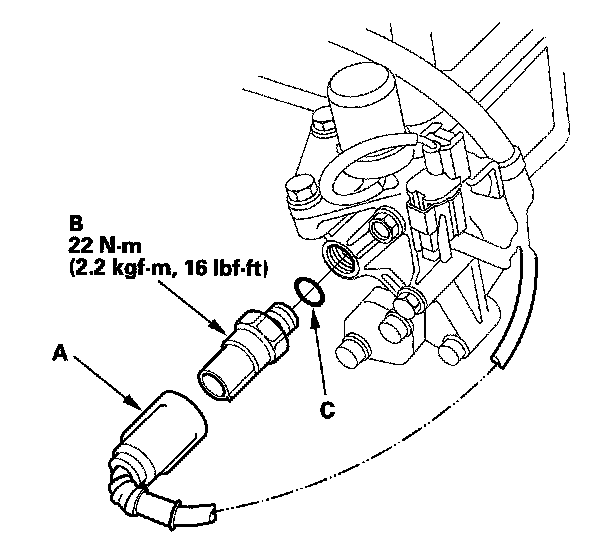 B
22 N·m
(2.2 kgf·m, 16 lbf·ft)

A

C