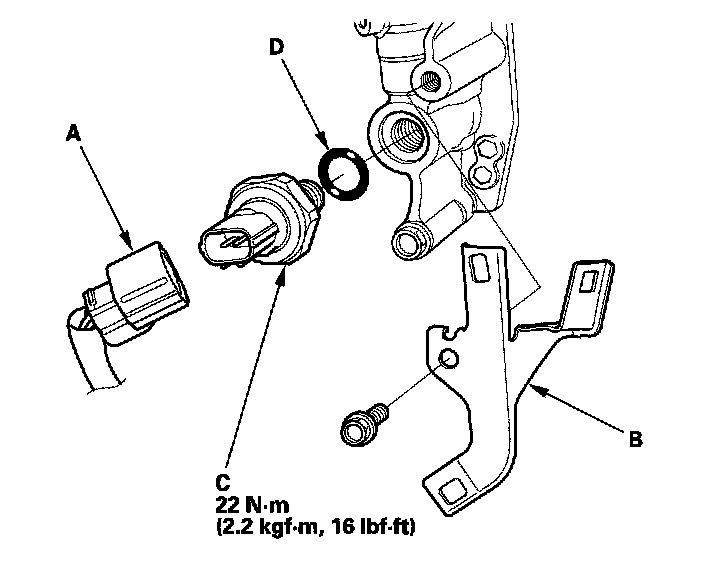 D
A
B
C
22 N·m
(2.2 kgf·m, 16 lbf·ft)