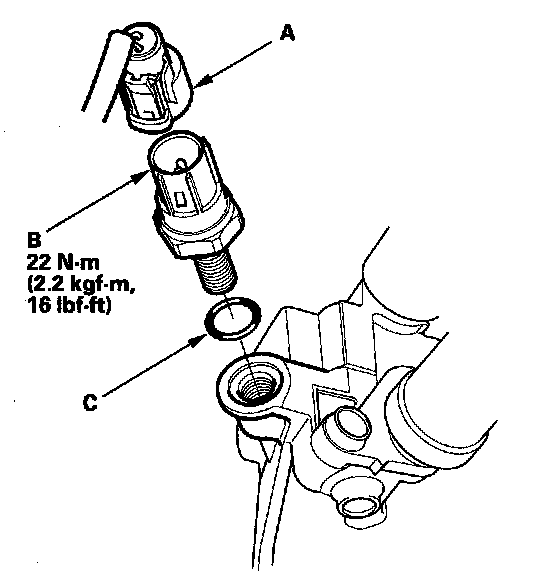 A

B
22 N·m
(2.2 kgf·m,
16 lbf·ft)

C