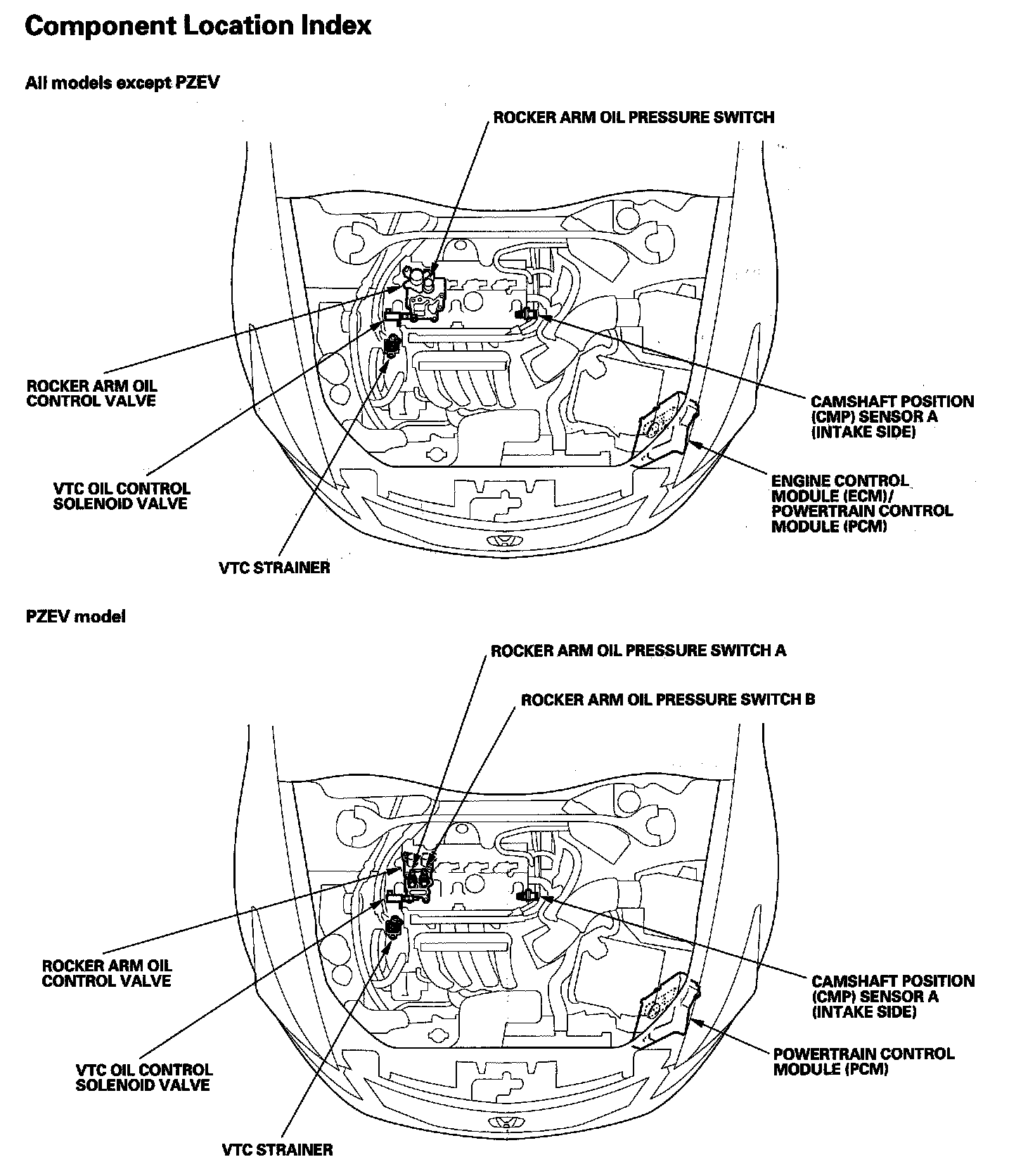 Component Location Index

All models except PZEV

ROCKER ARM OIL PRESSURE SWITCH

ROCKER ARM OIL CONTROL VALVE

VTC OIL CONTROL SOLENOID VALVE

VTC STRAINER

CAMSHAFT POSITION (CMP) SENSOR A (INTAKE SIDE)

ENGINE CONTROL MODULE (ECM)/ POWERTRAIN CONTROL MODULE (PCM)

PZEV model

ROCKER ARM OIL PRESSURE SWITCH A

ROCKER ARM OIL PRESSURE SWITCH B

ROCKER ARM OIL CONTROL VALVE

VTC OIL CONTROL SOLENOID VALVE

VTC STRAINER

CAMSHAFT POSITION (CMP) SENSOR A (INTAKE SIDE)

POWERTRAIN CONTROL MODULE (PCM)