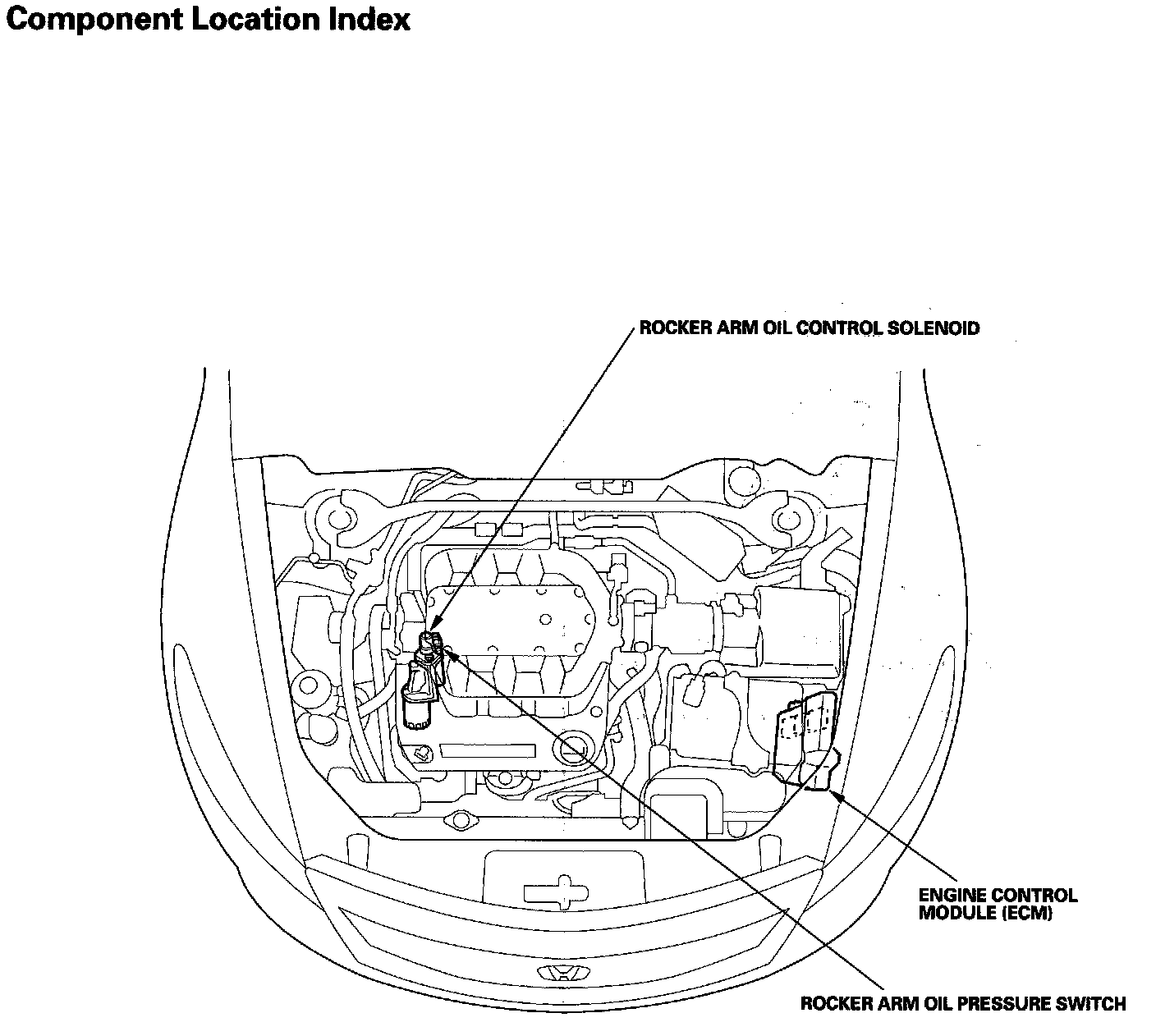 Component Location Index

ROCKER ARM OIL CONTROL SOLENOID

ENGINE CONTROL MODULE (ECM)

ROCKER ARM OIL PRESSURE SWITCH