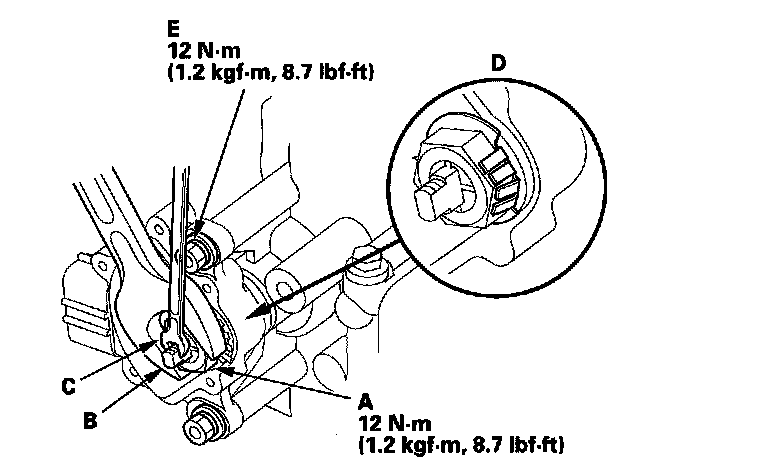 E
12 N·m
(1.2 kgf·m, 8.7 lbf·ft)

D

C

B

A
12 N·m
(1.2 kgf·m, 8.7 lbf·ft)