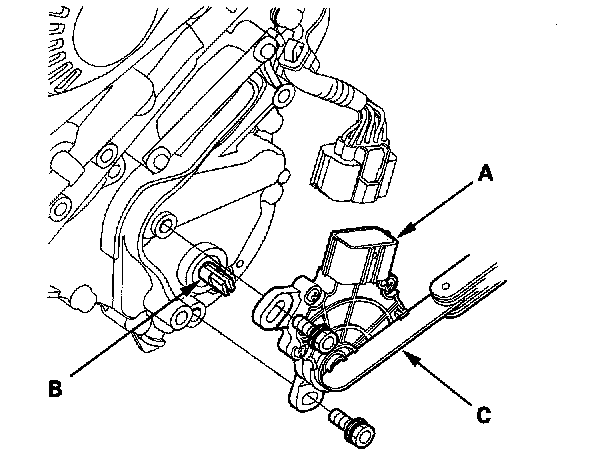 A
B
C