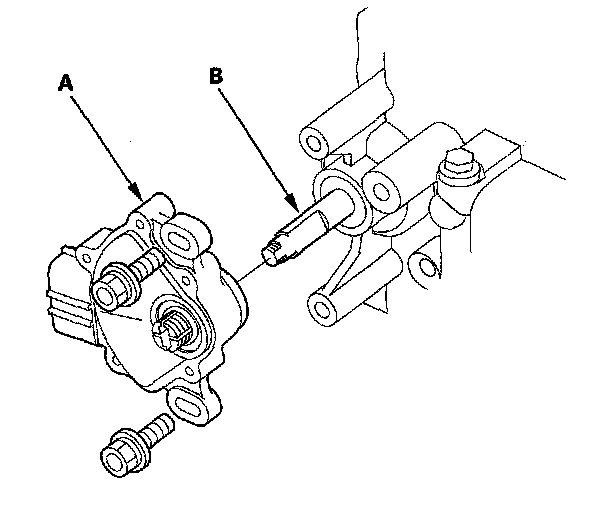 A

B