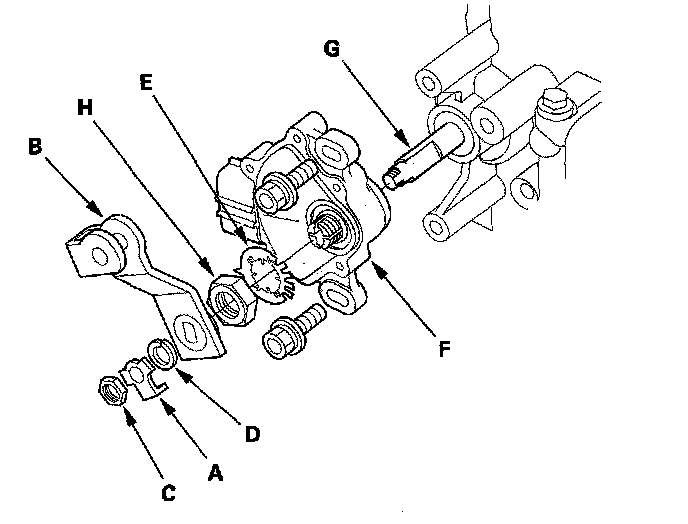 G
E
H
B
F
D
A
C