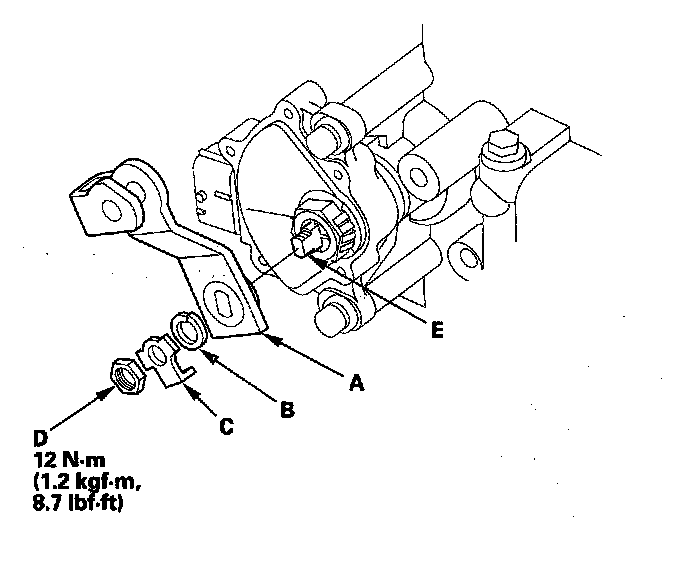 E

A

B

C

D
12 N·m
(1.2 kgf·m,
8.7 lbf·ft)