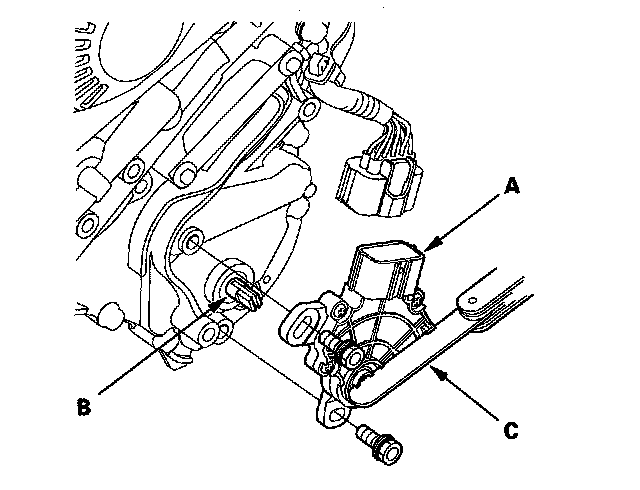 A

B

C