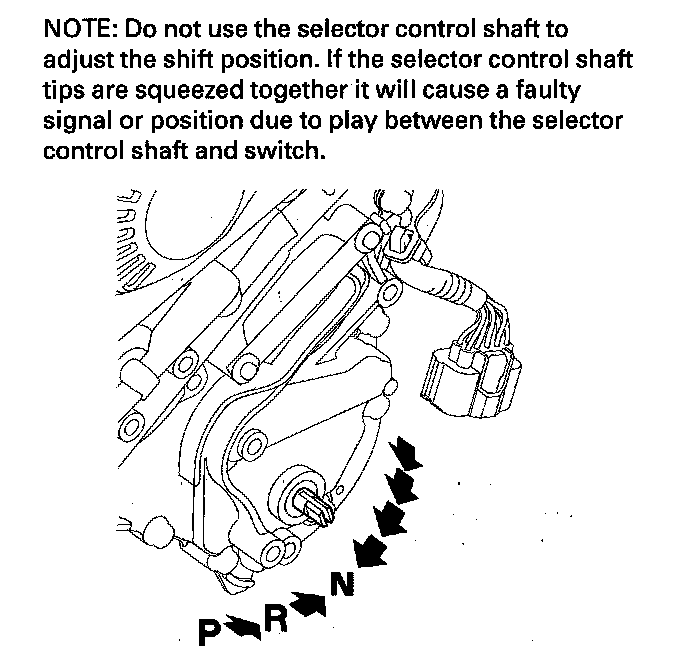 NOTE: Do not use the selector control shaft to adjust the shift position. If the selector control shaft tips are squeezed together it will cause a faulty signal or position due to play between the selector control shaft and switch.

P R N