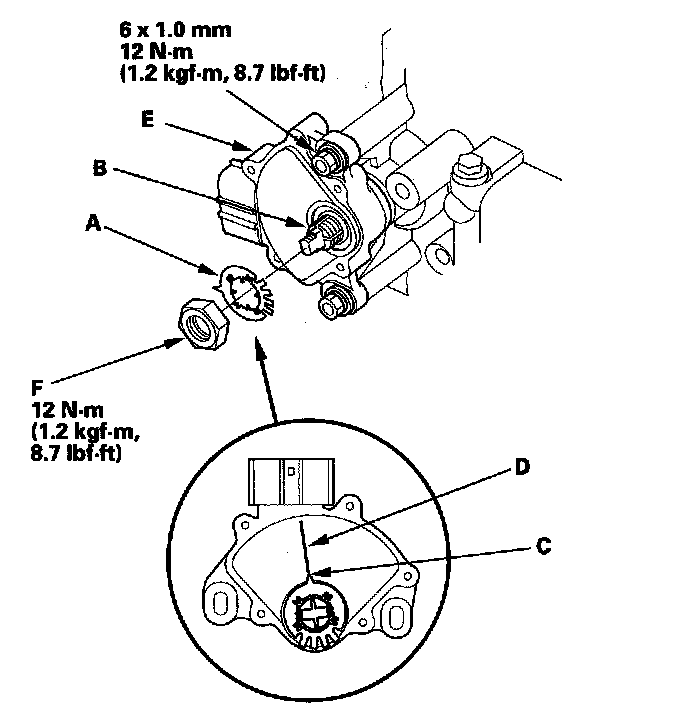 6 x 1.0 mm
12 N·m
(1.2 kgf·m, 8.7 lbf·ft)

E

B

A

F
12 N·m
(1.2 kgf·m,
8.7 lbf·ft)

D

C