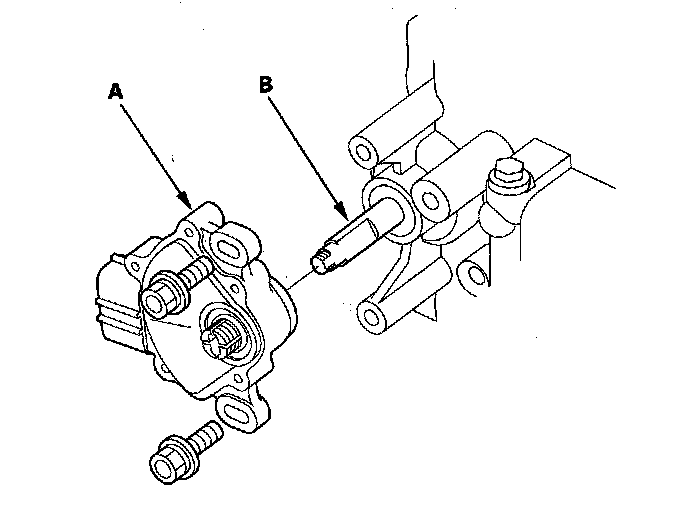 A

B