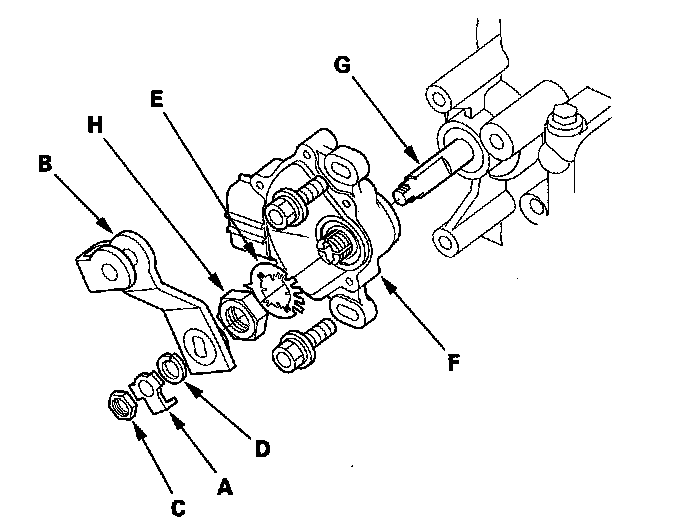 G
E
H
B
F
D
A
C