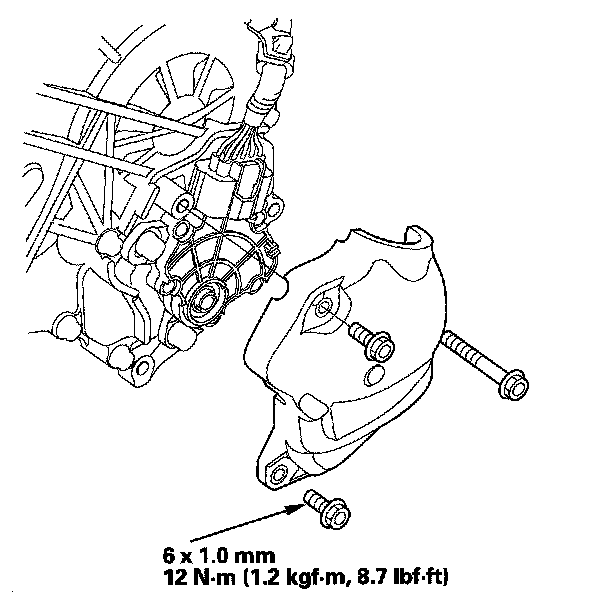 6 x 1.0 mm
12 N·m (1.2 kgf·m, 8.7 lbf·ft)