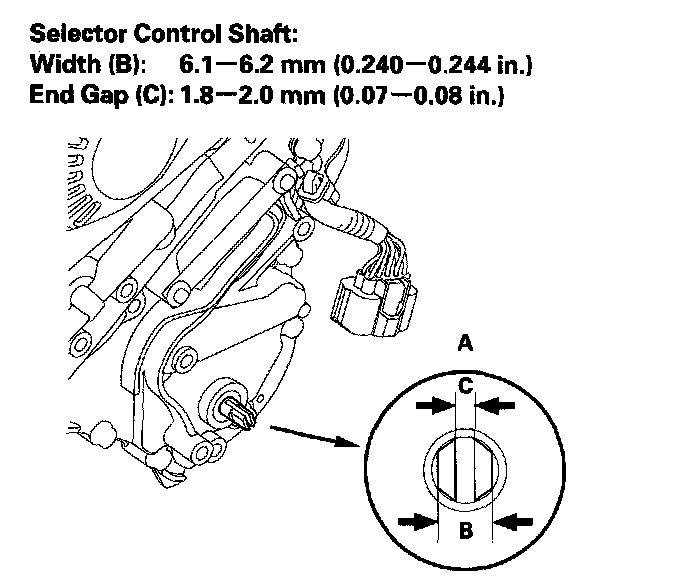 Selector Control Shaft:
Width (B): 6.1—6.2 mm (0.240—0.244 in.)
End Gap (C): 1.8—2.0 mm (0.07—0.08 in.)

A
C
B