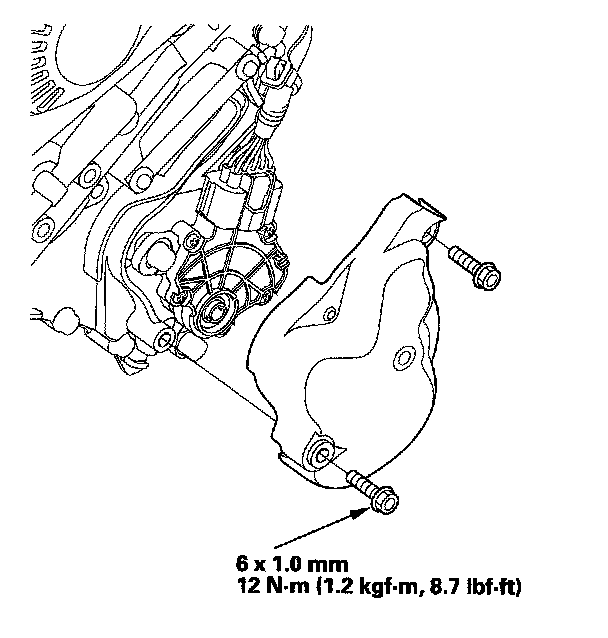 6 x 1.0 mm
12 N·m (1.2 kgf·m, 8.7 lbf·ft)