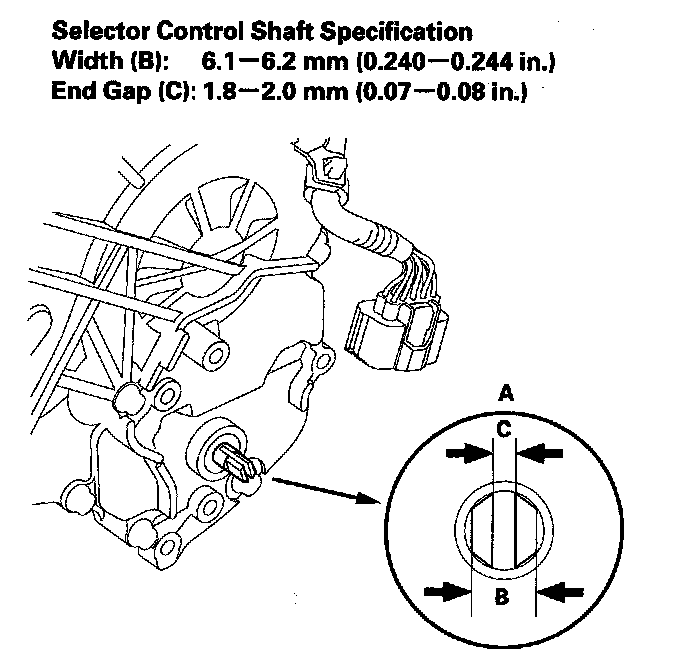 Selector Control Shaft Specification
Width (B): 6.1—6.2 mm (0.240—0.244 in.)
End Gap (C): 1.8—2.0 mm (0.07—0.08 in.)

A
C
B