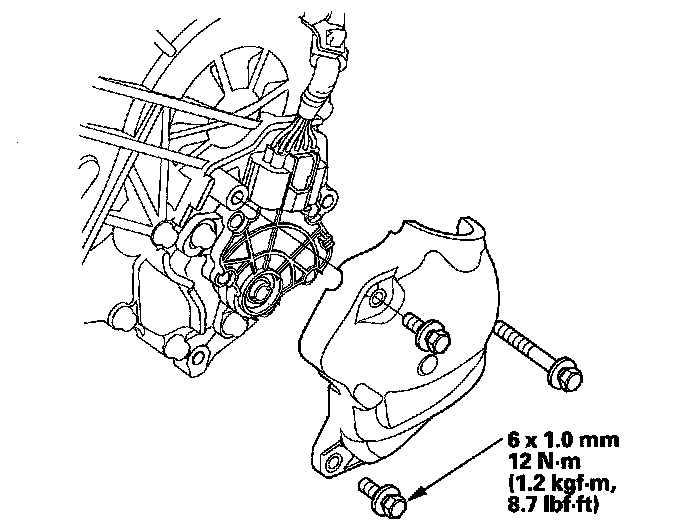 6 x 1.0 mm
12 N·m
(1.2 kgf·m,
8.7 lbf·ft)