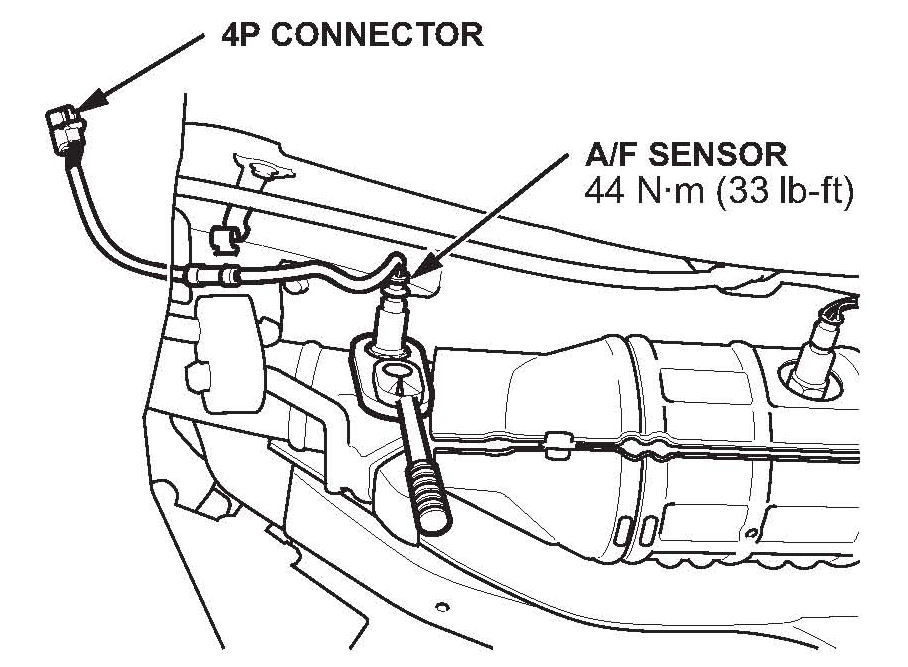 4P CONNECTOR

A/F SENSOR
44 N·m (33 lb-ft)